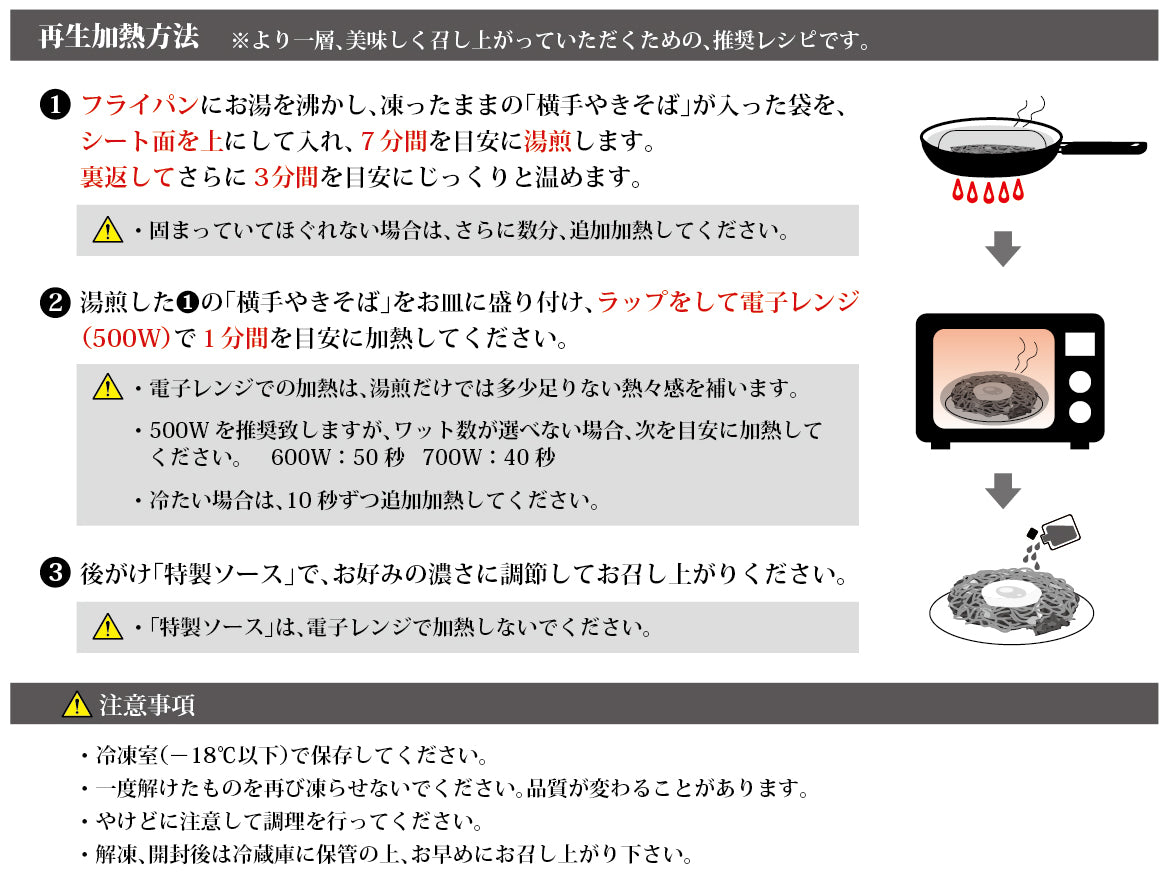 再生加熱方法　※より一層、美味しく召し上がっていただくための、推奨レシピです。

❶ フライパンにお湯を沸かし、凍ったままの「横手やきそば」が入った袋を、シート面を上にして入れ、7分間を目安に湯煎します。裏返してさらに 3分間を目安にじっくりと温めます。

・固まっていてほぐれない場合は、さらに数分、追加加熱してください。

❷ 湯煎した❶の「横手やきそば」をお皿に盛り付け、ラップをして電子レンジ（500W）で 1分間を目安に加熱してください。

・電子レンジでの加熱は、湯煎だけでは多少足りない熱々感を補います。

・500W を推奨致しますが、ワット数が選べない場合、次を目安に加熱してください。　600W：50 秒　700W：40 秒

・冷たい場合は、10 秒ずつ追加加熱してください。

❸ 後がけ「特製ソース」で、お好みの濃さに調節してお召し上がりください。

・「特製ソース」は、電子レンジで加熱しないでください。

注意事項

・冷凍室（－18℃以下）で保存してください。
・一度解けたものを再び凍らせないでください。品質が変わることがあります。
・やけどに注意して調理を行ってください。
・解凍、開封後は冷蔵庫に保管の上、お早めにお召し上がり下さい。